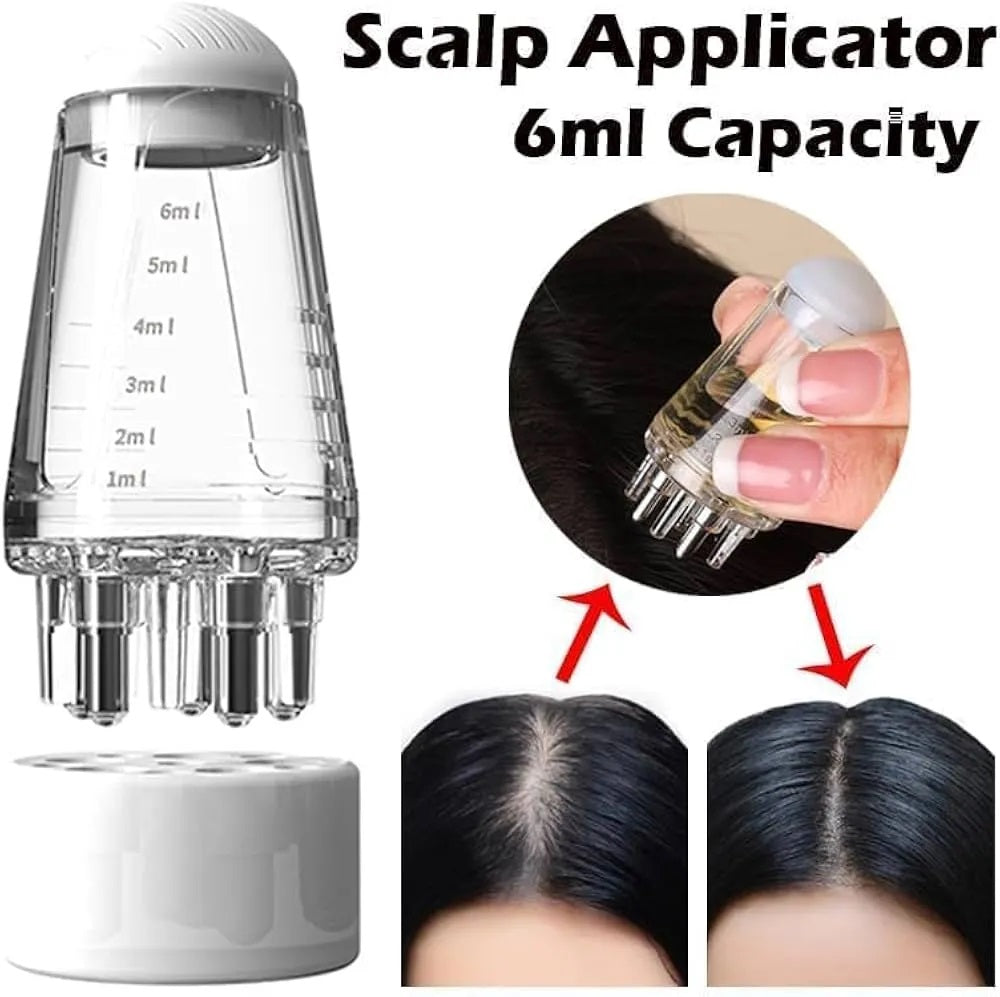 Scalp Applicator
6ml Capacity

6ml
5ml
4ml
3ml
2ml
1ml