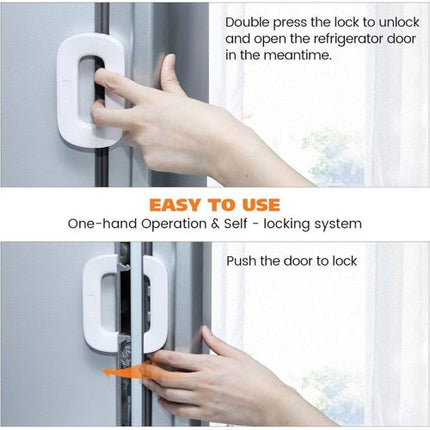 Double press the lock to unlock and open the refrigerator door in the meantime.

EASY TO USE
One-hand Operation & Self - locking system

Push the door to lock