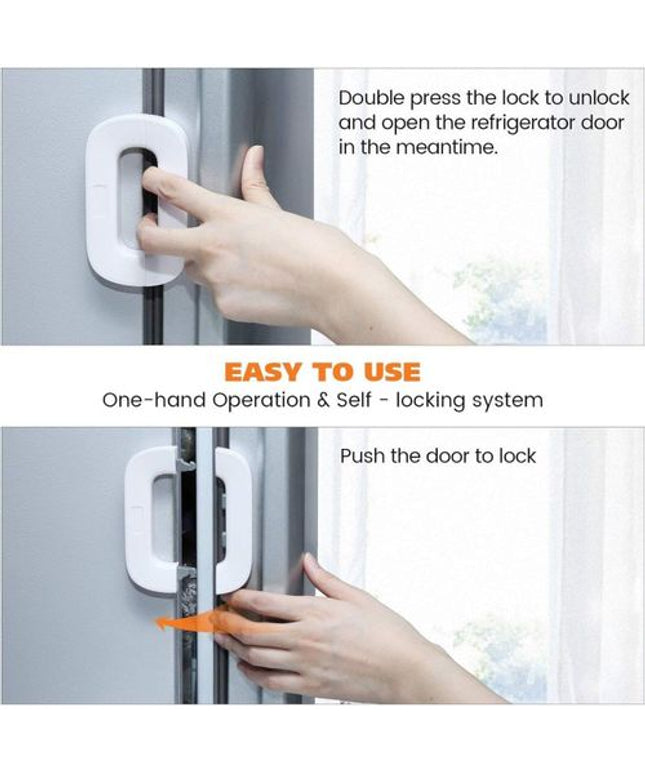 Double press the lock to unlock and open the refrigerator door in the meantime.

EASY TO USE

One-hand Operation & Self - locking system

Push the door to lock